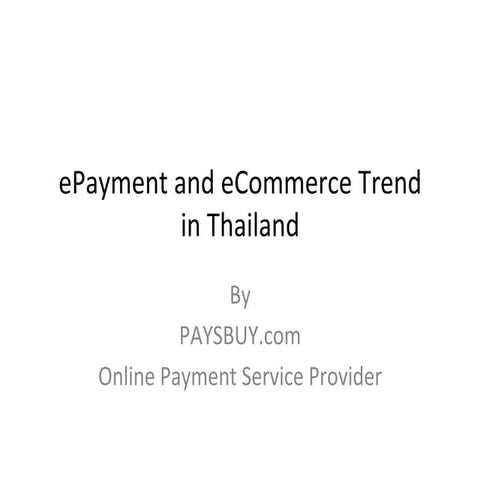 ePayment and eCommerce Trend in Thailand

By
PAYSBUY.com
Online Payment Service Provider