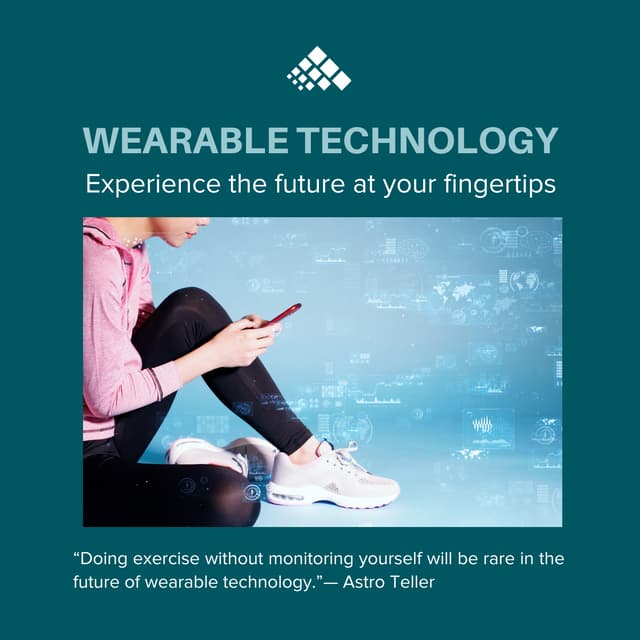 WEARABLE TECHNOLOGY

Experience the future at your fingertips

“Doing exercise without monitoring yourself will be rare in the future of wearable technology.”— Astro Teller