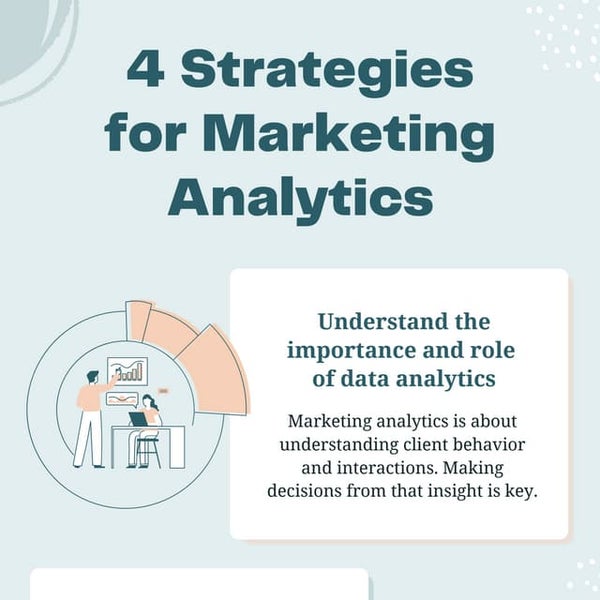 4 Strategies for Marketing Analytics

Understand the importance and role of data analytics

Marketing analytics is about understanding client behavior and interactions. Making decisions from that insight is key.