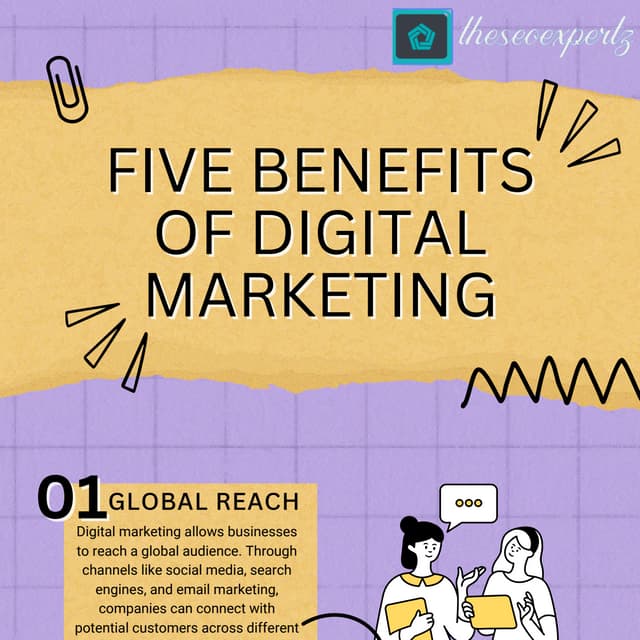 theseoexpertz

FIVE BENEFITS OF DIGITAL MARKETING

01 GLOBAL REACH

Digital marketing allows businesses to reach a global audience. Through channels like social media, search engines, and email marketing, companies can connect with potential customers across different