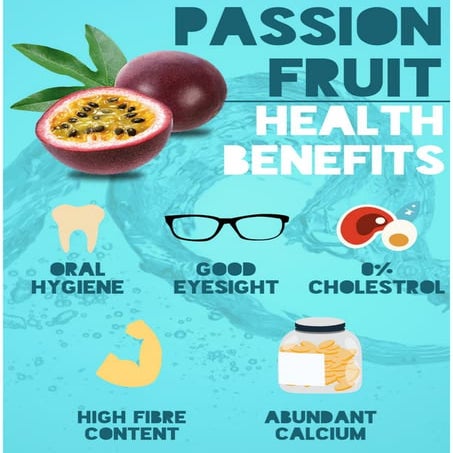 PASSION FRUIT
HEALTH BENEFITS

ORAL HYGIENE

GOOD EYESIGHT

0% CHOLESTROL

HIGH FIBRE CONTENT

ABUNDANT CALCIUM