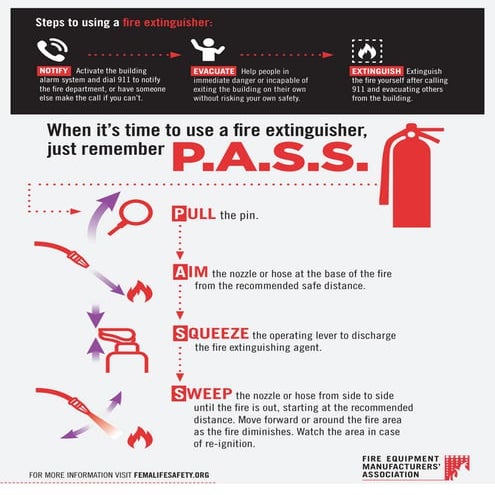 Steps to using a fire extinguisher:

NOTIFY Activate the building alarm system and dial 911 to notify the fire department, or have someone else make the call if you can't.

EVACUATE Help people in immediate danger or incapable of exiting the building on their own without risking your own safety.

EXTINGUISH Extinguish the fire yourself after calling 911 and evacuating others from the building.

When it's time to use a fire extinguisher, just remember P.A.S.S.

PULL the pin.

AIM the nozzle or hose at the base of the fire from the recommended safe distance.

SQUEEZE the operating lever to discharge the fire extinguishing agent.

SWEEP the nozzle or hose from side to side until the fire is out, starting at the recommended distance. Move forward or around the fire area as the fire diminishes. Watch the area in case of re-ignition.

FOR MORE INFORMATION VISIT FEMALIFESAFETY.ORG

FIRE EQUIPMENT MANUFACTURERS' ASSOCIATION