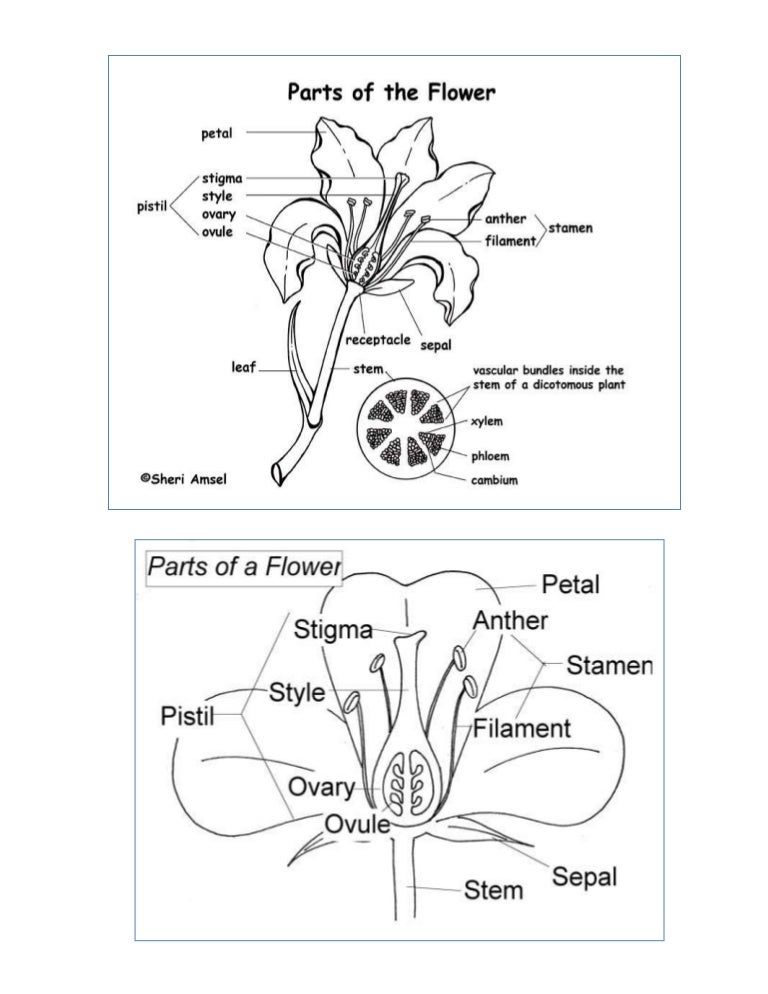 Parts of the Flower

petal

pistil

stigma

style

ovary

ovule

anther

filament

stamen

receptacle

sepal

leaf

stem

vascular bundles inside the stem of a dicotomous plant

xylem

phloem

cambium

©Sheri Amsel

Parts of a Flower

Petal

Stigma

Anther

Stamen

Style

Pistil

Filament

Ovary

Ovule

Sepal

Stem