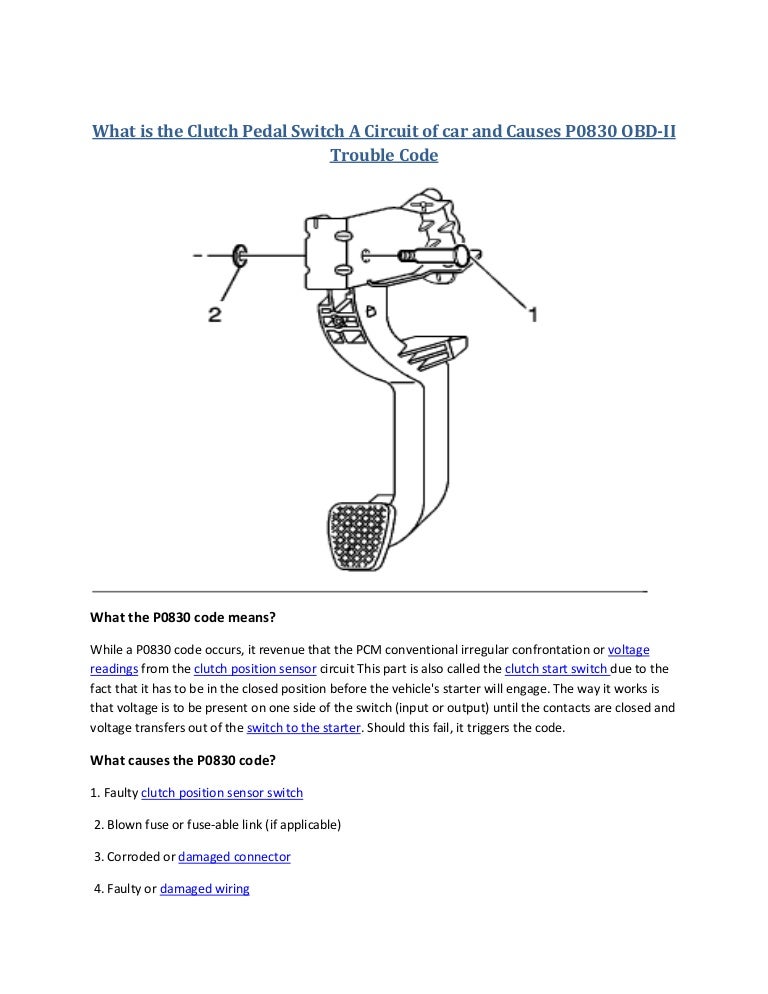 What is the Clutch Pedal Switch A Circuit of car and Causes P0830 OBD-II Trouble Code

2

1

What the P0830 code means?

While a P0830 code occurs, it revenue that the PCM conventional irregular confrontation or voltage readings from the clutch position sensor circuit This part is also called the clutch start switch due to the fact that it has to be in the closed position before the vehicle's starter will engage. The way it works is that voltage is to be present on one side of the switch (input or output) until the contacts are closed and voltage transfers out of the switch to the starter. Should this fail, it triggers the code.

What causes the P0830 code?

1. Faulty clutch position sensor switch

2. Blown fuse or fuse-able link (if applicable)

3. Corroded or damaged connector

4. Faulty or damaged wiring