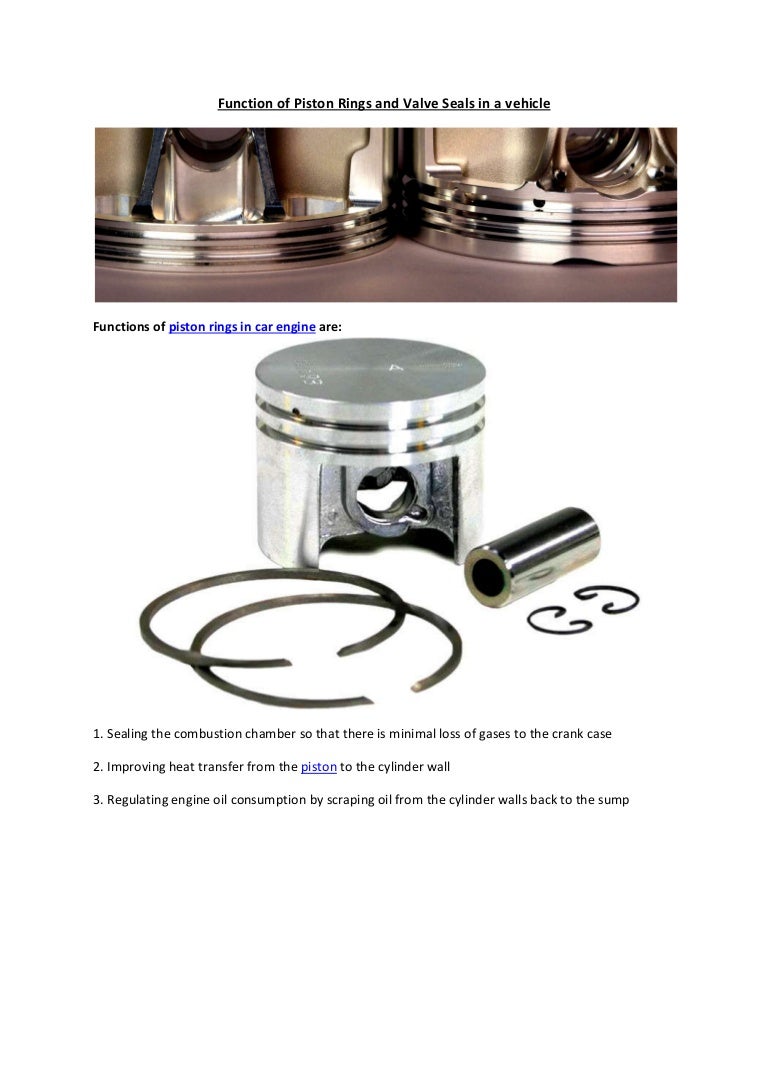 Function of Piston Rings and Valve Seals in a vehicle

Functions of piston rings in car engine are:

1. Sealing the combustion chamber so that there is minimal loss of gases to the crank case

2. Improving heat transfer from the piston to the cylinder wall

3. Regulating engine oil consumption by scraping oil from the cylinder walls back to the sump