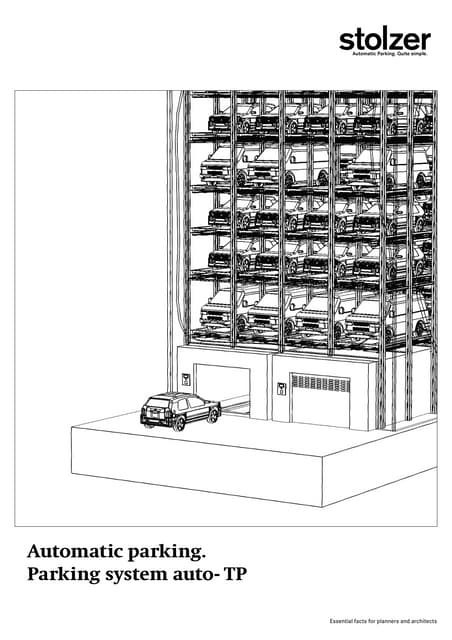 stolzer
Automatic Parking. Quite simple.

Automatic parking.
Parking system auto- TP

Essential facts for planners and architects