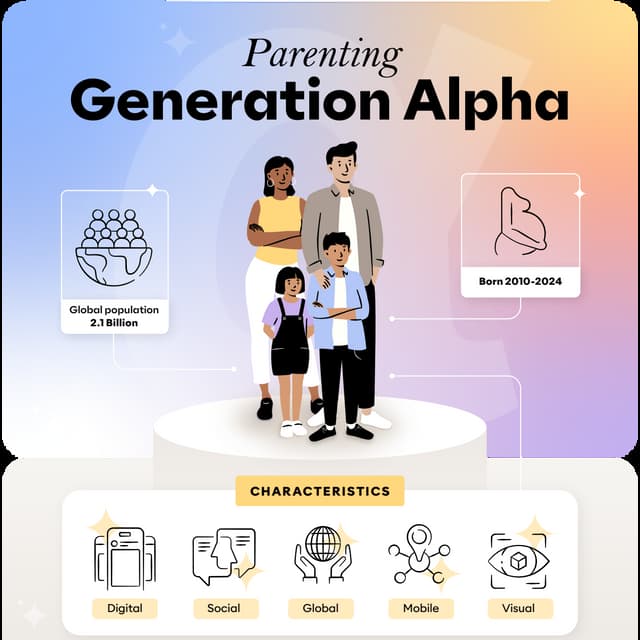 Parenting
Generation Alpha

Global population
2.1 Billion

Born 2010-2024

CHARACTERISTICS

Digital

Social

Global

Mobile

Visual