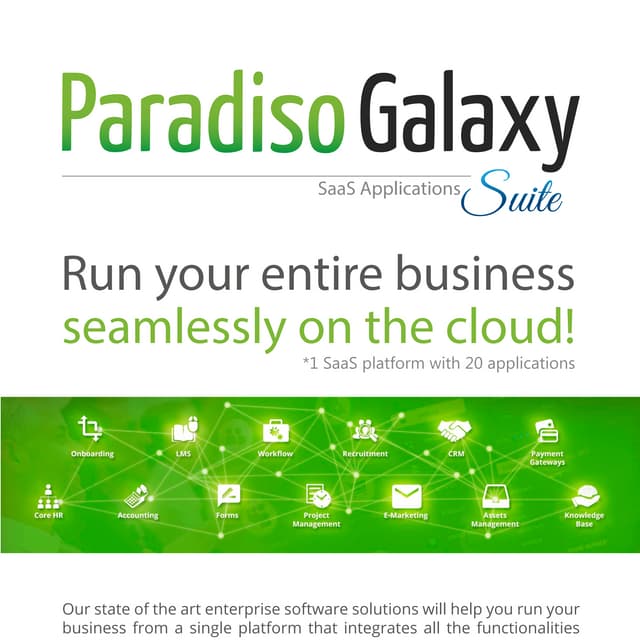 Paradiso Galaxy

SaaS Applications Suite

Run your entire business seamlessly on the cloud!

*1 SaaS platform with 20 applications

Onboarding
LMS
Workflow
Recruitment
CRM
Payment Gateways
Core HR
Accounting
Forms
Project Management
E-Marketing
Assets Management
Knowledge Base

Our state of the art enterprise software solutions will help you run your business from a single platform that integrates all the functionalities