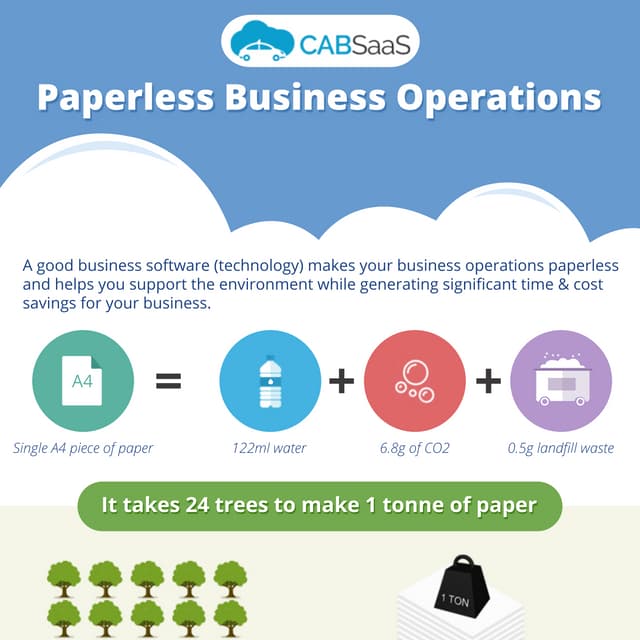 CABSaaS

Paperless Business Operations

A good business software (technology) makes your business operations paperless and helps you support the environment while generating significant time & cost savings for your business.

A4

=

+

+

Single A4 piece of paper

122ml water

6.8g of CO2

0.5g landfill waste

It takes 24 trees to make 1 tonne of paper

1 TON