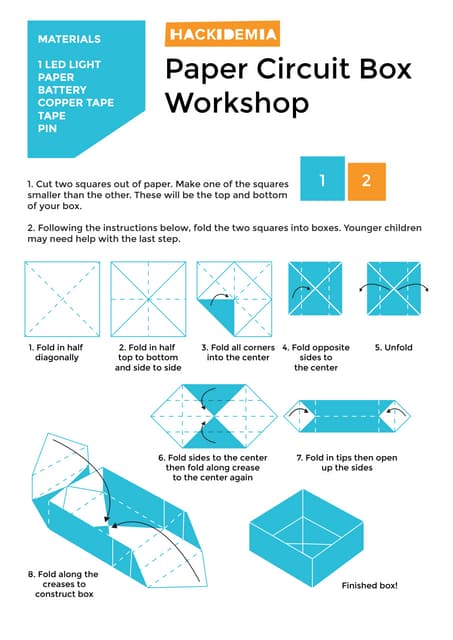 MATERIALS

1 LED LIGHT
PAPER
BATTERY
COPPER TAPE
TAPE
PIN

HACKIDEMIA

Paper Circuit Box Workshop

1. Cut two squares out of paper. Make one of the squares smaller than the other. These will be the top and bottom of your box.

1 2

2. Following the instructions below, fold the two squares into boxes. Younger children may need help with the last step.

1. Fold in half diagonally

2. Fold in half top to bottom and side to side

3. Fold all corners into the center

4. Fold opposite sides to the center

5. Unfold

6. Fold sides to the center then fold along crease to the center again

7. Fold in tips then open up the sides

8. Fold along the creases to construct box

Finished box!