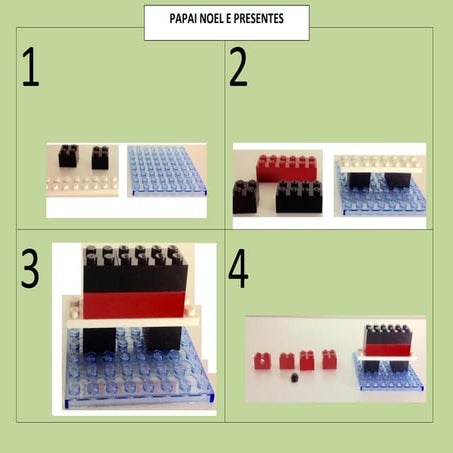 PAPAI NOEL E PRESENTES

1

2

3

4