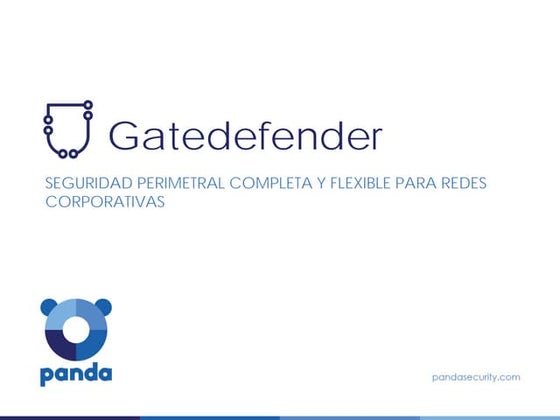 Gatedefender

SEGURIDAD PERIMETRAL COMPLETA Y FLEXIBLE PARA REDES CORPORATIVAS

panda

pandasecurity.com