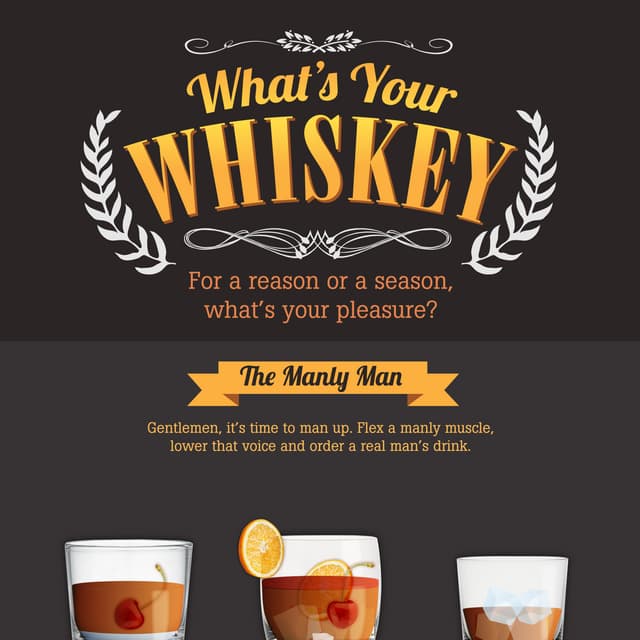 What's Your
WHISKEY

For a reason or a season, what's your pleasure?

The Manly Man

Gentlemen, it's time to man up. Flex a manly muscle, lower that voice and order a real man's drink.