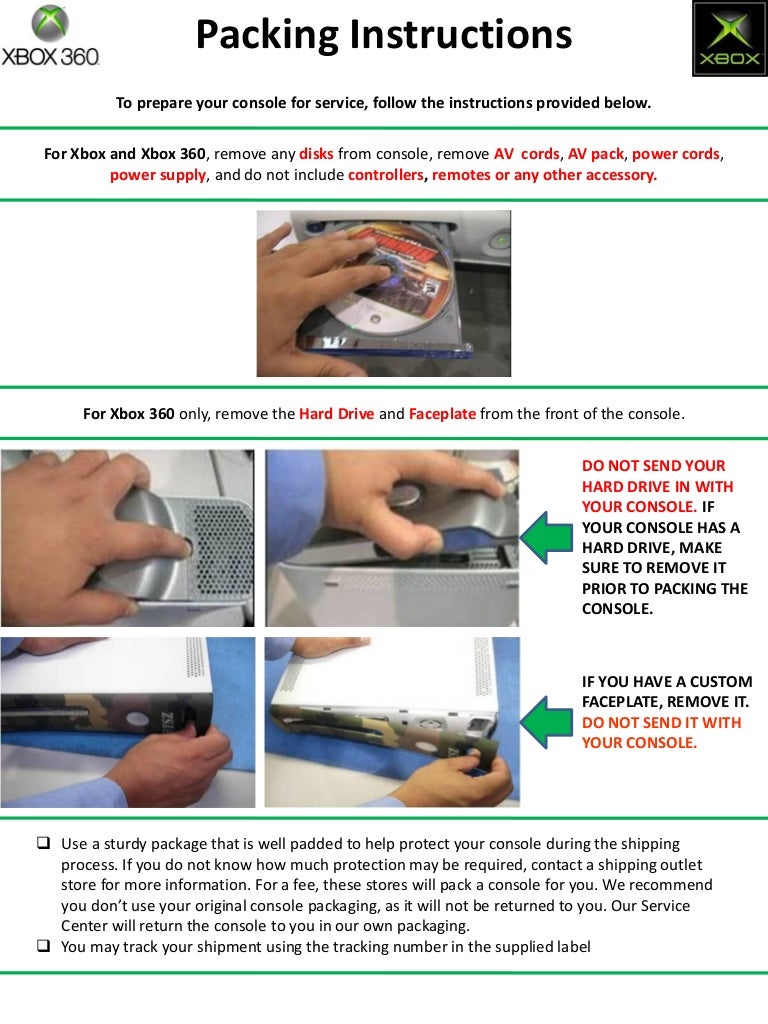 XBOX 360

Packing Instructions

XBOX

To prepare your console for service, follow the instructions provided below.

For Xbox and Xbox 360, remove any disks from console, remove AV cords, AV pack, power cords, power supply, and do not include controllers, remotes or any other accessory.

For Xbox 360 only, remove the Hard Drive and Faceplate from the front of the console.

DO NOT SEND YOUR HARD DRIVE IN WITH YOUR CONSOLE. IF YOUR CONSOLE HAS A HARD DRIVE, MAKE SURE TO REMOVE IT PRIOR TO PACKING THE CONSOLE.

IF YOU HAVE A CUSTOM FACEPLATE, REMOVE IT. DO NOT SEND IT WITH YOUR CONSOLE.

❑ Use a sturdy package that is well padded to help protect your console during the shipping process. If you do not know how much protection may be required, contact a shipping outlet store for more information. For a fee, these stores will pack a console for you. We recommend you don't use your original console packaging, as it will not be returned to you. Our Service Center will return the console to you in our own packaging.
❑ You may track your shipment using the tracking number in the supplied label