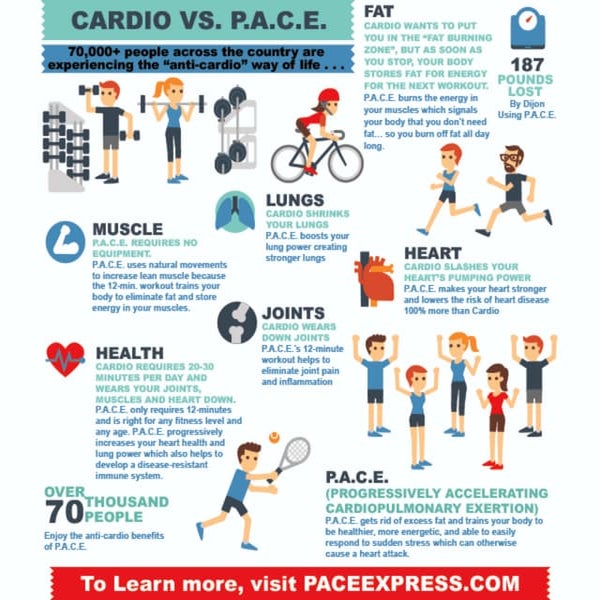 CARDIO VS. P.A.C.E.

70,000+ people across the country are experiencing the "anti-cardio" way of life . . .

FAT
CARDIO WANTS TO PUT YOU IN THE "FAT BURNING ZONE", BUT AS SOON AS YOU STOP, YOUR BODY STORES FAT FOR ENERGY FOR THE NEXT WORKOUT.
P.A.C.E. burns the energy in your muscles which signals your body that you don't need fat... so you burn off fat all day long.

187 POUNDS LOST
By Dijon Using P.A.C.E.

LUNGS
CARDIO SHRINKS YOUR LUNGS
P.A.C.E. boosts your lung power creating stronger lungs

MUSCLE
P.A.C.E. REQUIRES NO EQUIPMENT.
P.A.C.E. uses natural movements to increase lean muscle because the 12-min. workout trains your body to eliminate fat and store energy in your muscles.

HEART
CARDIO SLASHES YOUR HEART'S PUMPING POWER
P.A.C.E. makes your heart stronger and lowers the risk of heart disease 100% more than Cardio

JOINTS
CARDIO WEARS DOWN JOINTS
P.A.C.E.'s 12-minute workout helps to eliminate joint pain and inflammation

HEALTH
CARDIO REQUIRES 20-30 MINUTES PER DAY AND WEARS YOUR JOINTS, MUSCLES AND HEART DOWN.
P.A.C.E. only requires 12-minutes and is right for any fitness level and any age. P.A.C.E. progressively increases your heart health and lung power which also helps to develop a disease-resistant immune system.

OVER 70 THOUSAND PEOPLE
Enjoy the anti-cardio benefits of P.A.C.E.

P.A.C.E.
(PROGRESSIVELY ACCELERATING CARDIOPULMONARY EXERTION)
P.A.C.E. gets rid of excess fat and trains your body to be healthier, more energetic, and able to easily respond to sudden stress which can otherwise cause a heart attack.

To Learn more, visit PACEEXPRESS.COM