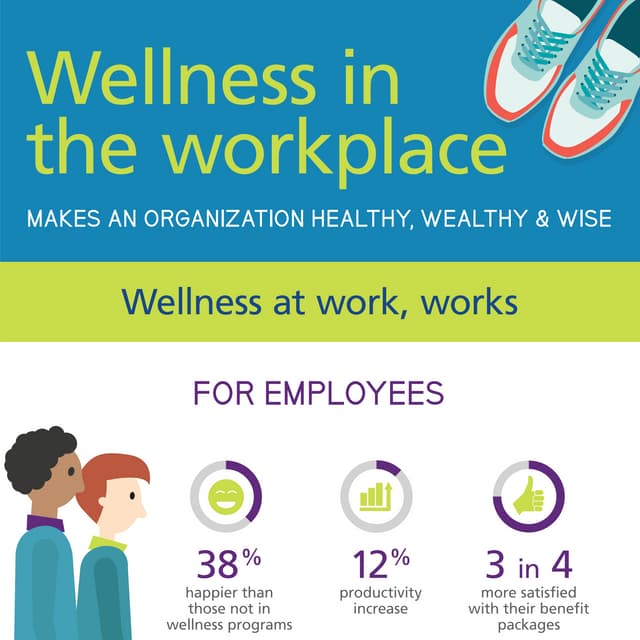 Wellness in the workplace

MAKES AN ORGANIZATION HEALTHY, WEALTHY & WISE

Wellness at work, works

FOR EMPLOYEES

38% happier than those not in wellness programs

12% productivity increase

3 in 4 more satisfied with their benefit packages