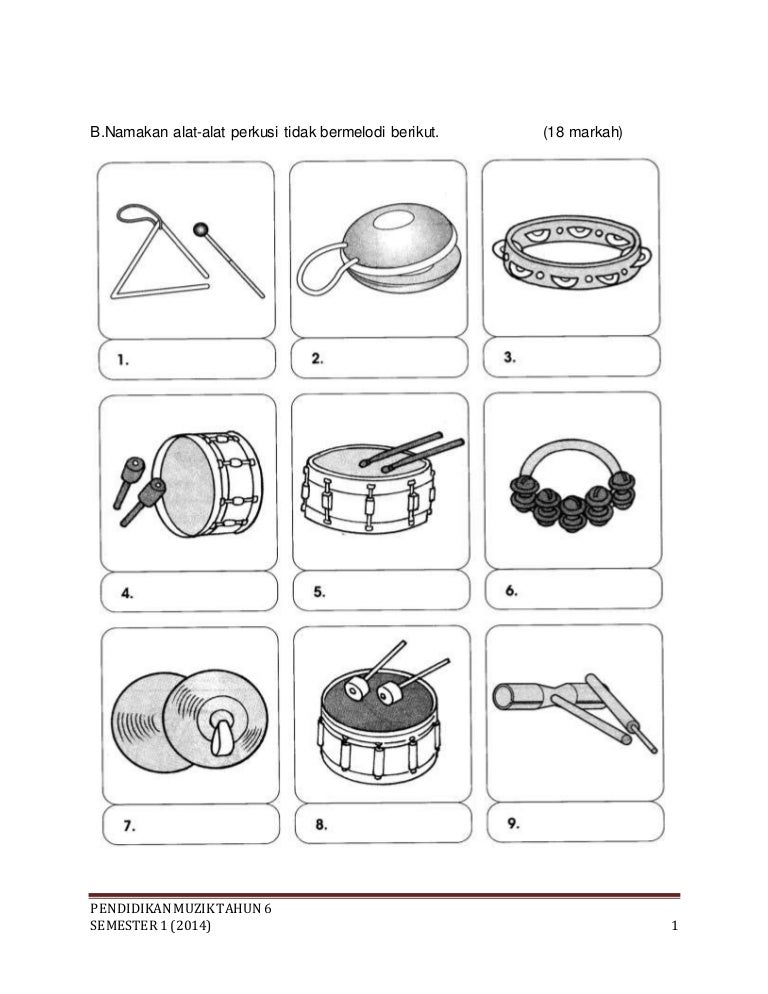 B.Namakan alat-alat perkusi tidak bermelodi berikut. (18 markah)

1.

2.

3.

4.

5.

6.

7.

8.

9.

PENDIDIKAN MUZIK TAHUN 6
SEMESTER 1 (2014) 1