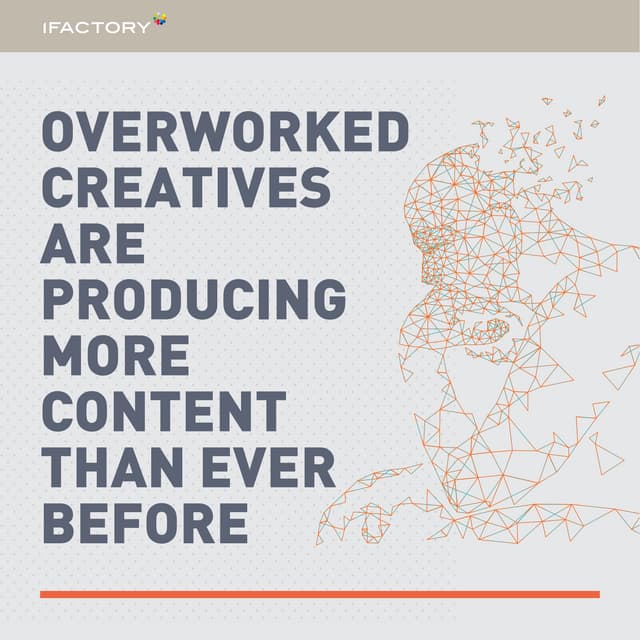 IFACTORY

OVERWORKED CREATIVES ARE PRODUCING MORE CONTENT THAN EVER BEFORE