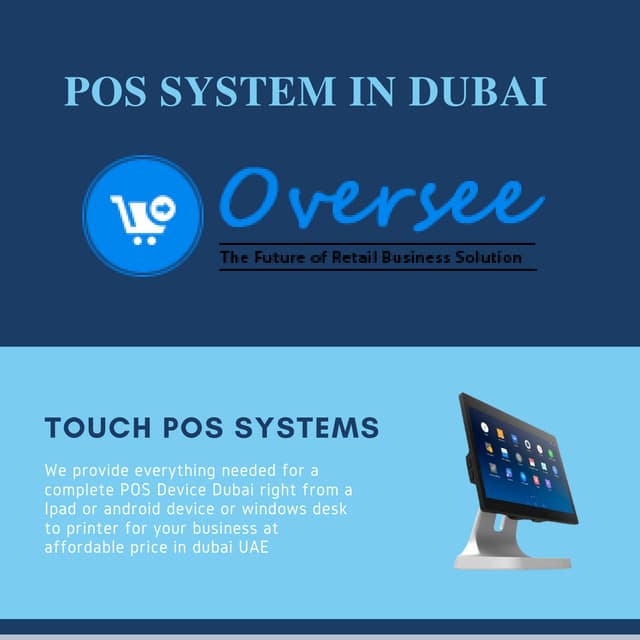 POS SYSTEM IN DUBAI

Oversee

The Future of Retail Business Solution

TOUCH POS SYSTEMS

We provide everything needed for a complete POS Device Dubai right from a Ipad or android device or windows desk to printer for your business at affordable price in dubai UAE