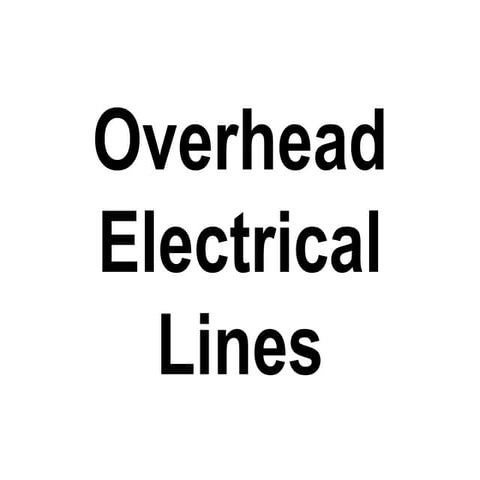 Overhead
Electrical
Lines