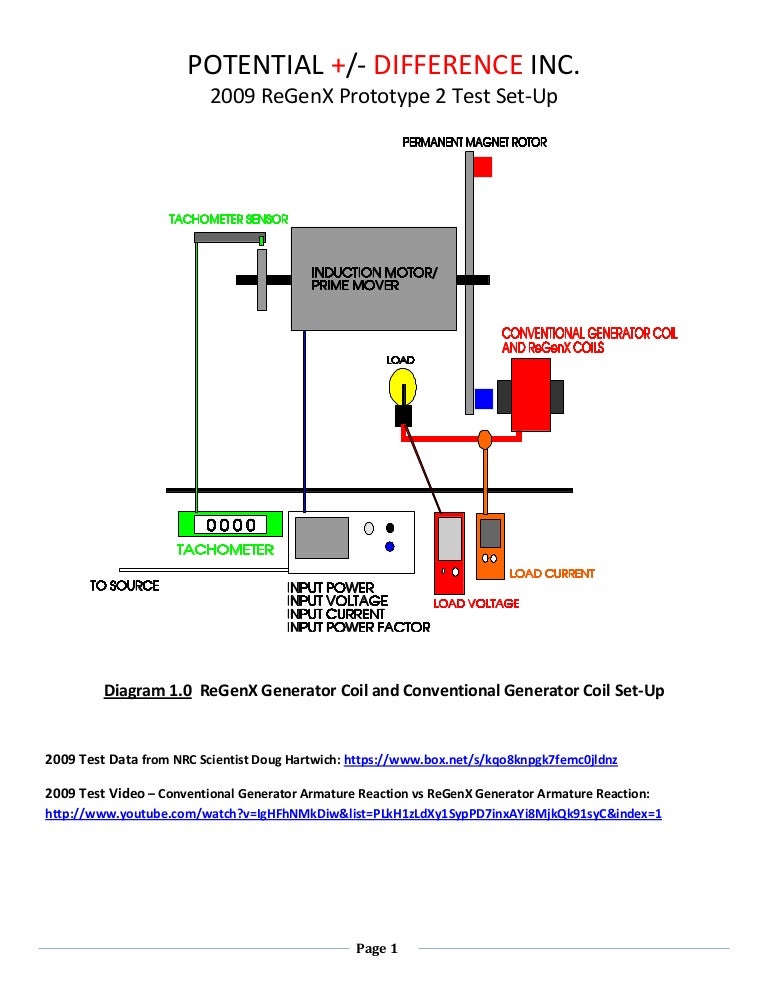 POTENTIAL +/- DIFFERENCE INC.
2009 ReGenX Prototype 2 Test Set-Up

PERMANENT MAGNET ROTOR

TACHOMETER SENSOR

INDUCTION MOTOR/ PRIME MOVER

CONVENTIONAL GENERATOR COIL AND ReGenX COILS

LOAD

0000

TACHOMETER

TO SOURCE

INPUT POWER
INPUT VOLTAGE
INPUT CURRENT
INPUT POWER FACTOR

LOAD VOLTAGE

LOAD CURRENT

Diagram 1.0 ReGenX Generator Coil and Conventional Generator Coil Set-Up

2009 Test Data from NRC Scientist Doug Hartwich: https://www.box.net/s/kqo8knpgk7femc0jldnz

2009 Test Video – Conventional Generator Armature Reaction vs ReGenX Generator Armature Reaction: http://www.youtube.com/watch?v=lgHFhNMkDiw&list=PLkH1zLdXy1SypPD7inxAYi8MjkQk91syC&index=1

Page 1