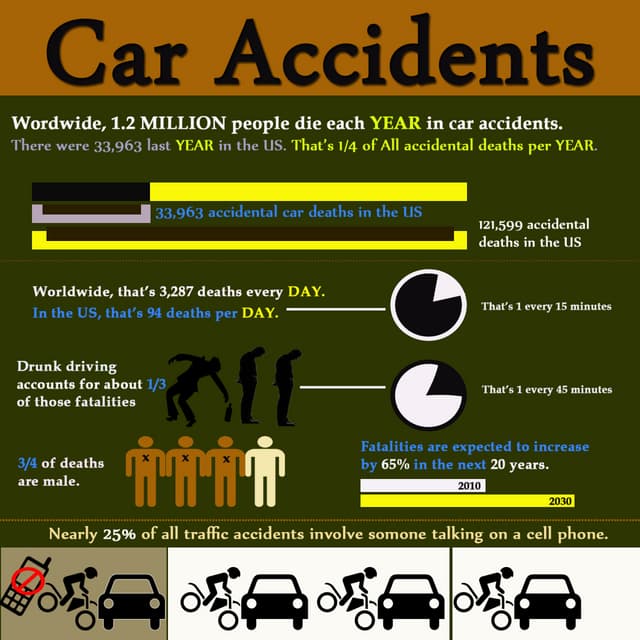 Car Accidents

Wordwide, 1.2 MILLION people die each YEAR in car accidents.
There were 33,963 last YEAR in the US. That's 1/4 of All accidental deaths per YEAR.

33,963 accidental car deaths in the US

121,599 accidental deaths in the US

Worldwide, that's 3,287 deaths every DAY.
In the US, that's 94 deaths per DAY.

That's 1 every 15 minutes

Drunk driving accounts for about 1/3 of those fatalities

That's 1 every 45 minutes

3/4 of deaths are male.

Fatalities are expected to increase by 65% in the next 20 years.

2010

2030

Nearly 25% of all traffic accidents involve somone talking on a cell phone.