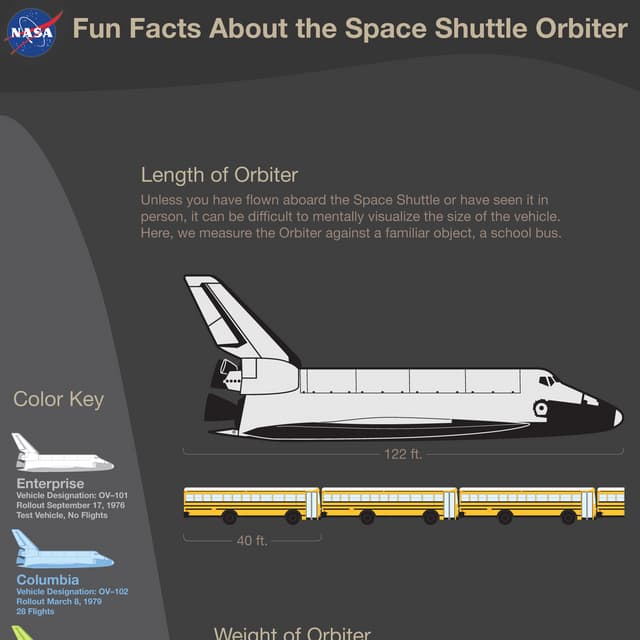 NASA

Fun Facts About the Space Shuttle Orbiter

Length of Orbiter

Unless you have flown aboard the Space Shuttle or have seen it in person, it can be difficult to mentally visualize the size of the vehicle. Here, we measure the Orbiter against a familiar object, a school bus.

122 ft.

40 ft.

Color Key

Enterprise
Vehicle Designation: OV-101
Rollout September 17, 1976
Test Vehicle, No Flights

Columbia
Vehicle Designation: OV-102
Rollout March 8, 1979
28 Flights

Weight of Orbiter