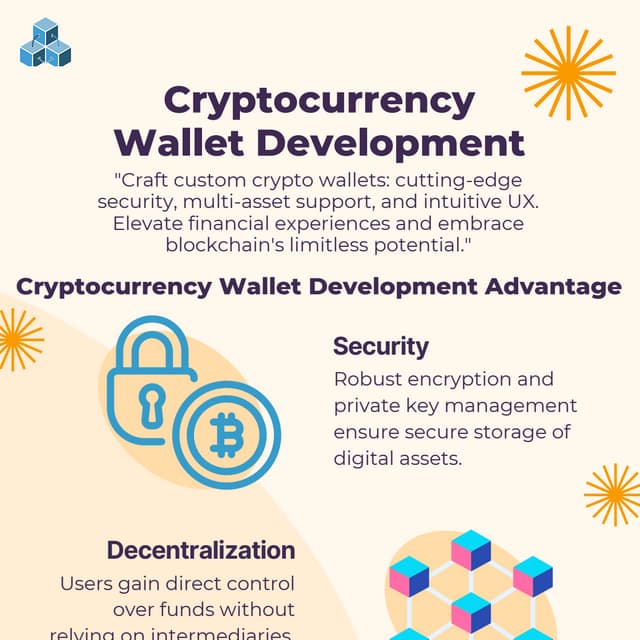 Cryptocurrency Wallet Development

"Craft custom crypto wallets: cutting-edge security, multi-asset support, and intuitive UX. Elevate financial experiences and embrace blockchain's limitless potential."

Cryptocurrency Wallet Development Advantage

Security

Robust encryption and private key management ensure secure storage of digital assets.

Decentralization

Users gain direct control over funds without relying on intermediaries.