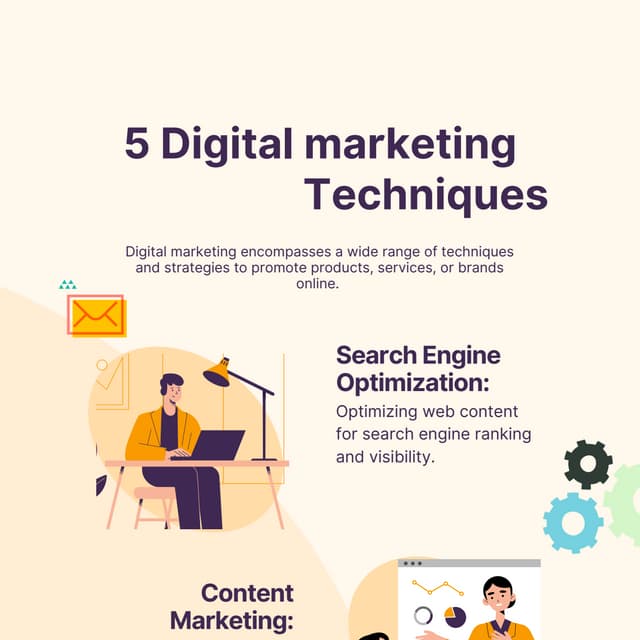 5 Digital marketing Techniques

Digital marketing encompasses a wide range of techniques and strategies to promote products, services, or brands online.

Search Engine Optimization:

Optimizing web content for search engine ranking and visibility.

Content Marketing: