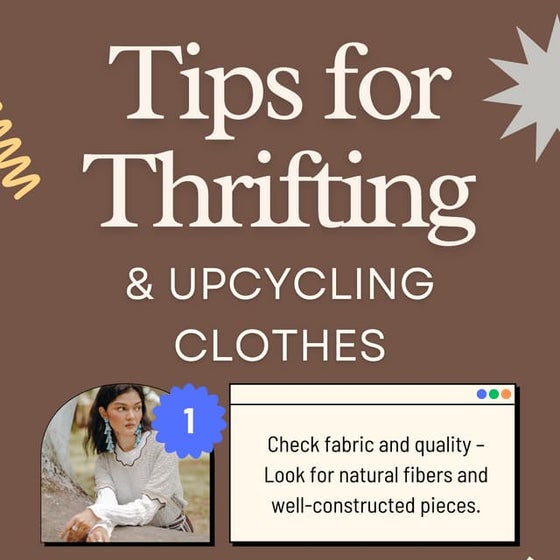 Tips for Thrifting

& UPCYCLING CLOTHES

1

Check fabric and quality – Look for natural fibers and well-constructed pieces.