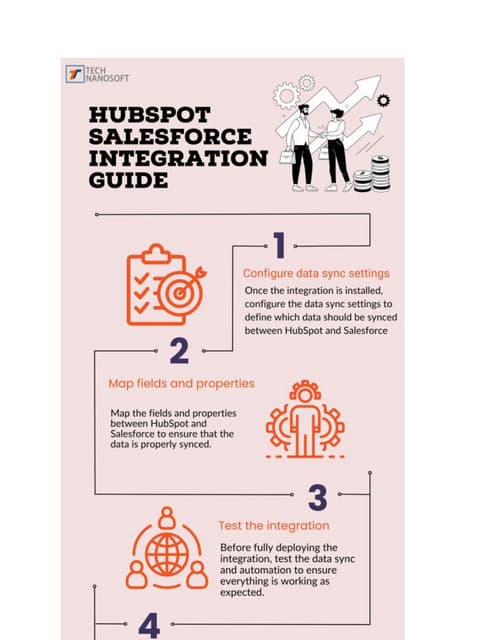 TECH NANOSOFT

HUBSPOT SALESFORCE INTEGRATION GUIDE

1

Configure data sync settings

Once the integration is installed, configure the data sync settings to define which data should be synced between HubSpot and Salesforce

2

Map fields and properties

Map the fields and properties between HubSpot and Salesforce to ensure that the data is properly synced.

3

Test the integration

Before fully deploying the integration, test the data sync and automation to ensure everything is working as expected.

4