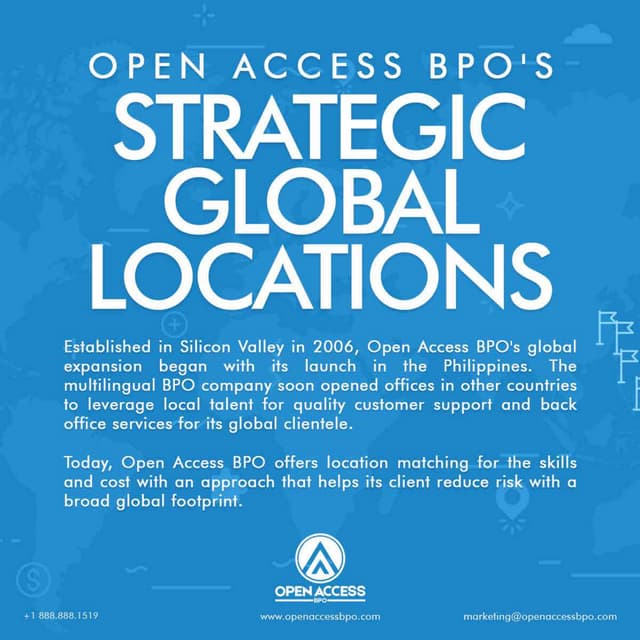 OPEN ACCESS BPO'S
STRATEGIC GLOBAL LOCATIONS

Established in Silicon Valley in 2006, Open Access BPO's global expansion began with its launch in the Philippines. The multilingual BPO company soon opened offices in other countries to leverage local talent for quality customer support and back office services for its global clientele.

Today, Open Access BPO offers location matching for the skills and cost with an approach that helps its client reduce risk with a broad global footprint.

OPEN ACCESS
BPO

+1 888.888.1519
www.openaccessbpo.com
marketing@openaccessbpo.com