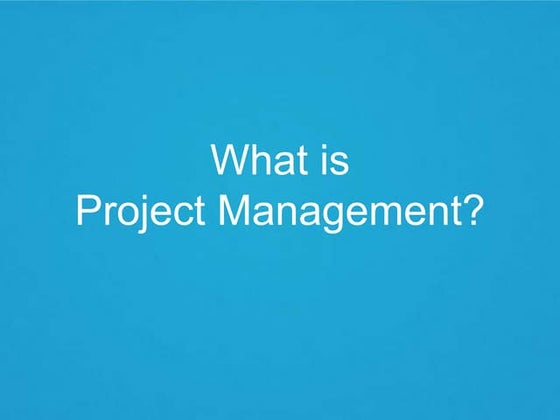 What is
Project Management?