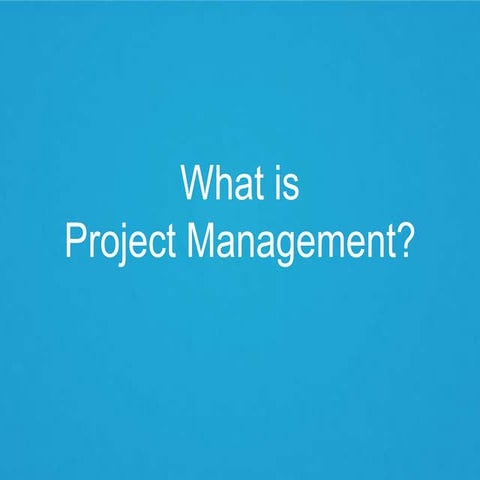 What is
Project Management?