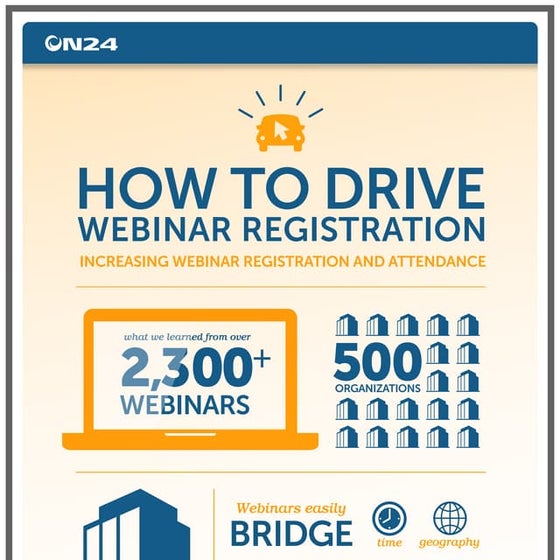 ON24

HOW TO DRIVE WEBINAR REGISTRATION

INCREASING WEBINAR REGISTRATION AND ATTENDANCE

what we learned from over

2,300+

WEBINARS

500

ORGANIZATIONS

Webinars easily

BRIDGE

time

geography