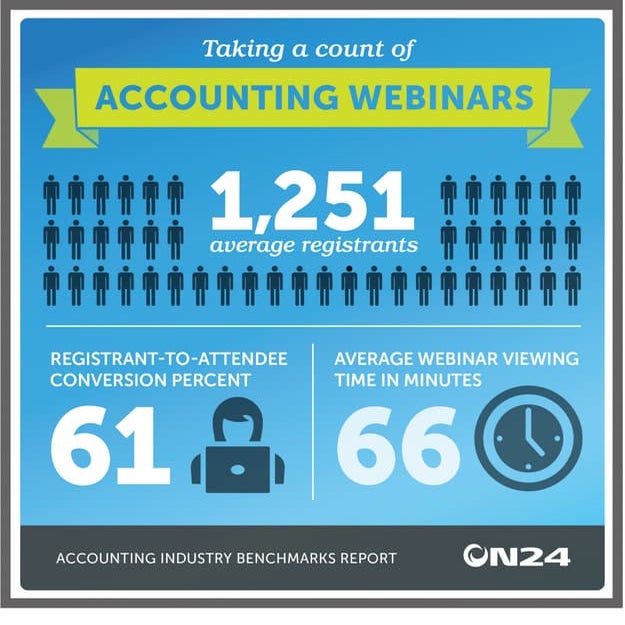 Taking a count of

ACCOUNTING WEBINARS

1,251
average registrants

REGISTRANT-TO-ATTENDEE CONVERSION PERCENT

61

AVERAGE WEBINAR VIEWING TIME IN MINUTES

66

ACCOUNTING INDUSTRY BENCHMARKS REPORT

ON24