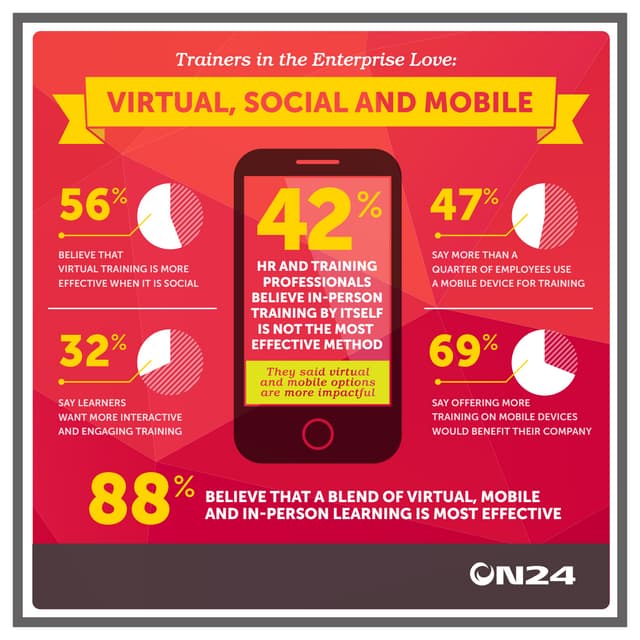 Trainers in the Enterprise Love:

VIRTUAL, SOCIAL AND MOBILE

56%

BELIEVE THAT VIRTUAL TRAINING IS MORE EFFECTIVE WHEN IT IS SOCIAL

32%

SAY LEARNERS WANT MORE INTERACTIVE AND ENGAGING TRAINING

42%

HR AND TRAINING PROFESSIONALS BELIEVE IN-PERSON TRAINING BY ITSELF IS NOT THE MOST EFFECTIVE METHOD

They said virtual and mobile options are more impactful

47%

SAY MORE THAN A QUARTER OF EMPLOYEES USE A MOBILE DEVICE FOR TRAINING

69%

SAY OFFERING MORE TRAINING ON MOBILE DEVICES WOULD BENEFIT THEIR COMPANY

88%

BELIEVE THAT A BLEND OF VIRTUAL, MOBILE AND IN-PERSON LEARNING IS MOST EFFECTIVE

ON24