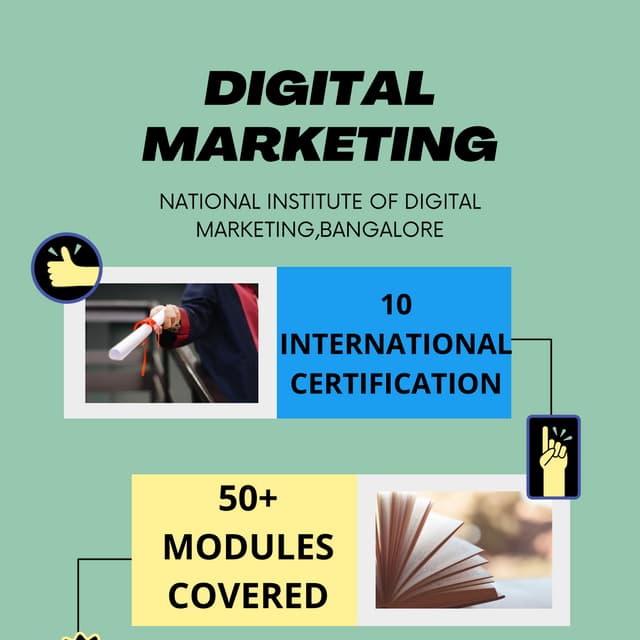 DIGITAL MARKETING

NATIONAL INSTITUTE OF DIGITAL MARKETING,BANGALORE

10 INTERNATIONAL CERTIFICATION

50+ MODULES COVERED