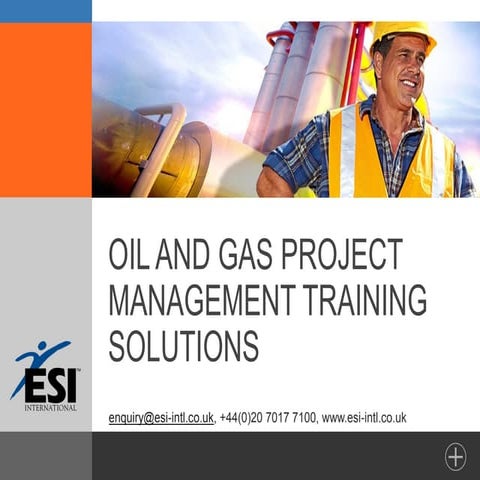 OIL AND GAS PROJECT MANAGEMENT TRAINING SOLUTIONS

ESI™
INTERNATIONAL

enquiry@esi-intl.co.uk, +44(0)20 7017 7100, www.esi-intl.co.uk