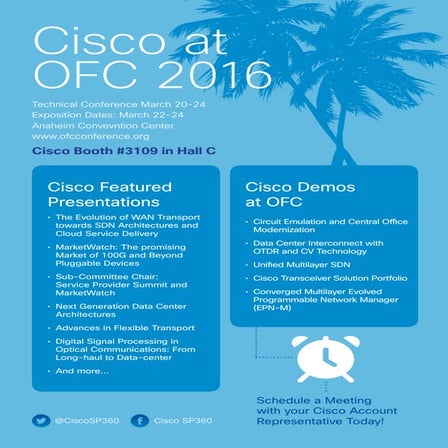 Cisco at OFC 2016

Technical Conference March 20-24
Exposition Dates: March 22-24
Anaheim Convevntion Center
www.ofcconference.org

Cisco Booth #3109 in Hall C

Cisco Featured Presentations

• The Evolution of WAN Transport towards SDN Architectures and Cloud Service Delivery
• MarketWatch: The promising Market of 100G and Beyond Pluggable Devices
• Sub-Committee Chair: Service Provider Summit and MarketWatch
• Next Generation Data Center Architectures
• Advances in Flexible Transport
• Digital Signal Processing in Optical Communications: From Long-haul to Data-center
• And more...

Cisco Demos at OFC

• Circuit Emulation and Central Office Modernization
• Data Center Interconnect with OTDR and CV Technology
• Unified Multilayer SDN
• Cisco Transceiver Solution Portfolio
• Converged Multilayer Evolved Programmable Network Manager (EPN-M)

Schedule a Meeting with your Cisco Account Representative Today!

@CiscoSP360 Cisco SP360