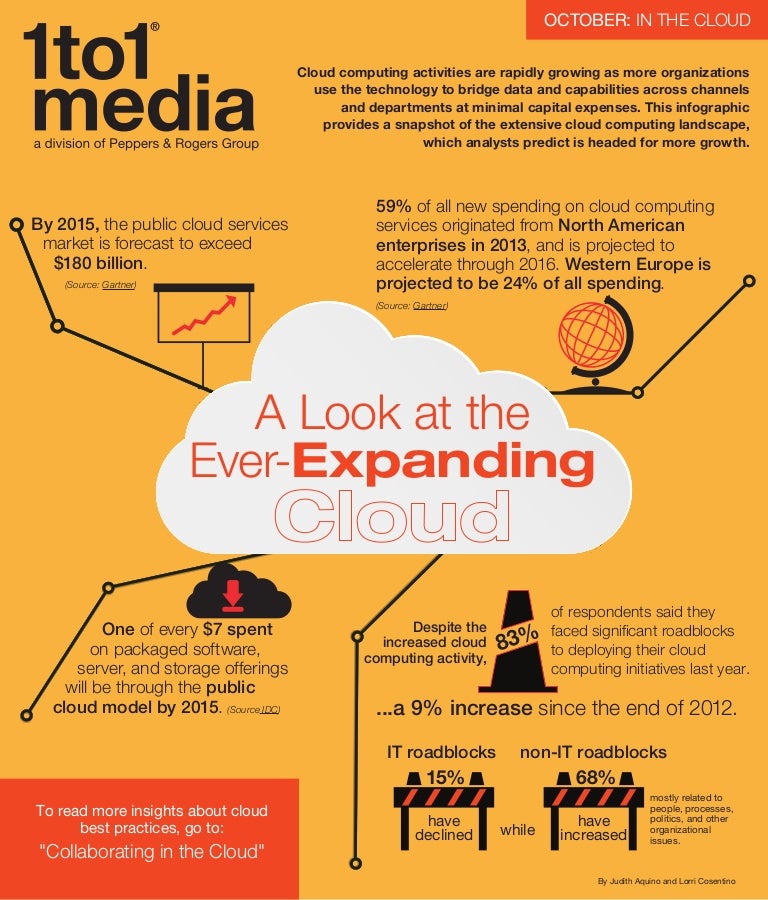 OCTOBER: IN THE CLOUD

1to1® media
a division of Peppers & Rogers Group

Cloud computing activities are rapidly growing as more organizations use the technology to bridge data and capabilities across channels and departments at minimal capital expenses. This infographic provides a snapshot of the extensive cloud computing landscape, which analysts predict is headed for more growth.

By 2015, the public cloud services market is forecast to exceed $180 billion.
(Source: Gartner)

59% of all new spending on cloud computing services originated from North American enterprises in 2013, and is projected to accelerate through 2016. Western Europe is projected to be 24% of all spending.
(Source: Gartner)

A Look at the Ever-Expanding Cloud

One of every $7 spent on packaged software, server, and storage offerings will be through the public cloud model by 2015. (Source:IDC)

Despite the increased cloud computing activity, 83% of respondents said they faced significant roadblocks to deploying their cloud computing initiatives last year.

...a 9% increase since the end of 2012.

IT roadblocks
15%
have declined

while

non-IT roadblocks
68%
have increased

mostly related to people, processes, politics, and other organizational issues.

To read more insights about cloud best practices, go to:
"Collaborating in the Cloud"

By Judith Aquino and Lorri Cosentino