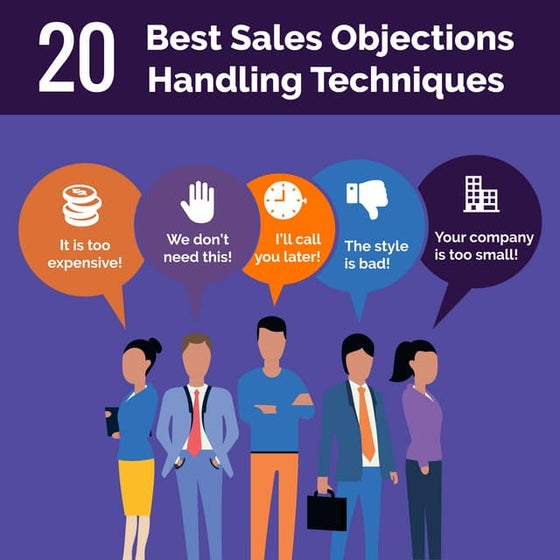 20 Best Sales Objections Handling Techniques

It is too expensive!

We don't need this!

I'll call you later!

The style is bad!

Your company is too small!