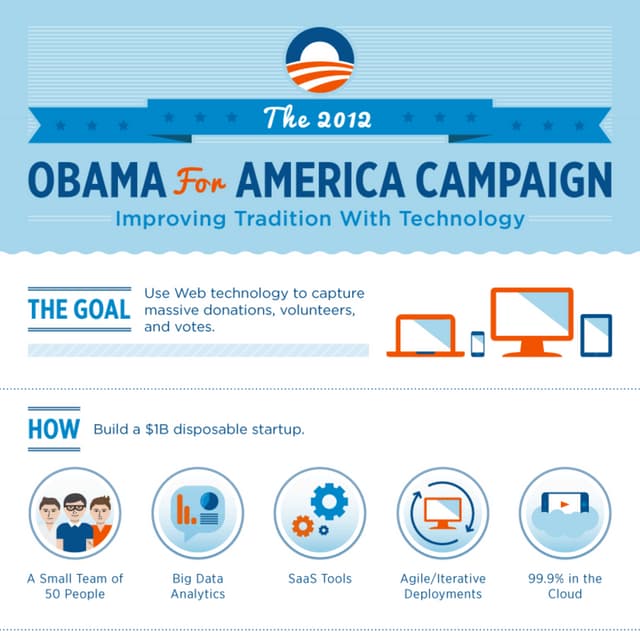 The 2012

OBAMA For AMERICA CAMPAIGN

Improving Tradition With Technology

THE GOAL

Use Web technology to capture massive donations, volunteers, and votes.

HOW

Build a $1B disposable startup.

A Small Team of 50 People

Big Data Analytics

SaaS Tools

Agile/Iterative Deployments

99.9% in the Cloud