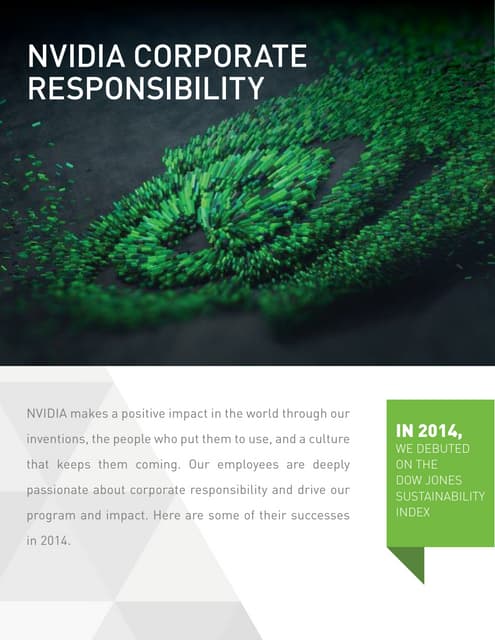 NVIDIA CORPORATE RESPONSIBILITY

NVIDIA makes a positive impact in the world through our inventions, the people who put them to use, and a culture that keeps them coming. Our employees are deeply passionate about corporate responsibility and drive our program and impact. Here are some of their successes in 2014.

IN 2014,
WE DEBUTED ON THE DOW JONES SUSTAINABILITY INDEX