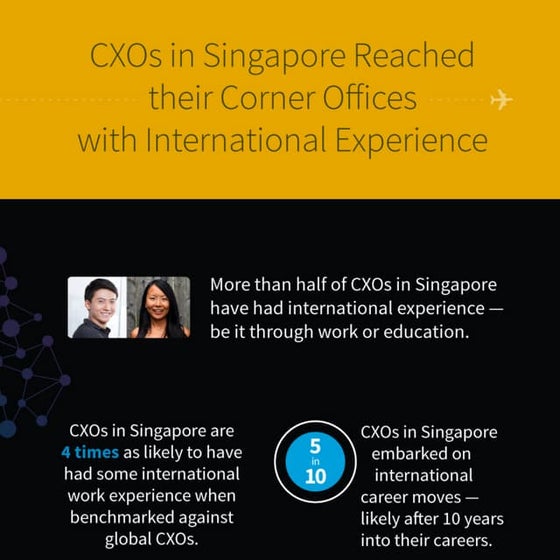 CXOs in Singapore Reached their Corner Offices with International Experience

More than half of CXOs in Singapore have had international experience — be it through work or education.

CXOs in Singapore are 4 times as likely to have had some international work experience when benchmarked against global CXOs.

5 in 10

CXOs in Singapore embarked on international career moves — likely after 10 years into their careers.