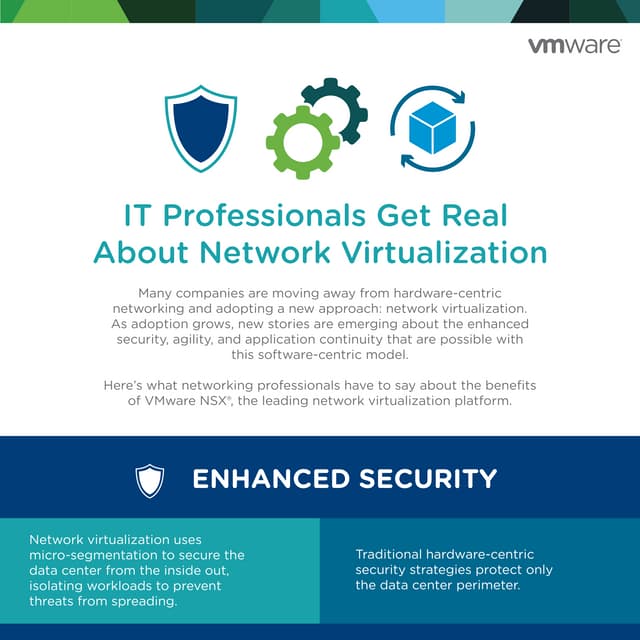 vmware

IT Professionals Get Real About Network Virtualization

Many companies are moving away from hardware-centric networking and adopting a new approach: network virtualization. As adoption grows, new stories are emerging about the enhanced security, agility, and application continuity that are possible with this software-centric model.

Here's what networking professionals have to say about the benefits of VMware NSX®, the leading network virtualization platform.

ENHANCED SECURITY

Network virtualization uses micro-segmentation to secure the data center from the inside out, isolating workloads to prevent threats from spreading.

Traditional hardware-centric security strategies protect only the data center perimeter.