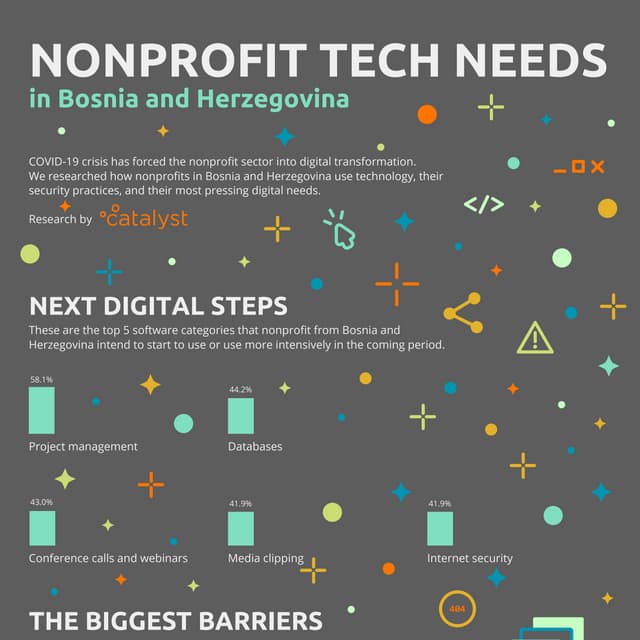 NONPROFIT TECH NEEDS
in Bosnia and Herzegovina

COVID-19 crisis has forced the nonprofit sector into digital transformation. We researched how nonprofits in Bosnia and Herzegovina use technology, their security practices, and their most pressing digital needs.

Research by catalyst

</>

NEXT DIGITAL STEPS
These are the top 5 software categories that nonprofit from Bosnia and Herzegovina intend to start to use or use more intensively in the coming period.

58.1%
Project management

44.2%
Databases

43.0%
Conference calls and webinars

41.9%
Media clipping

41.9%
Internet security

404

THE BIGGEST BARRIERS