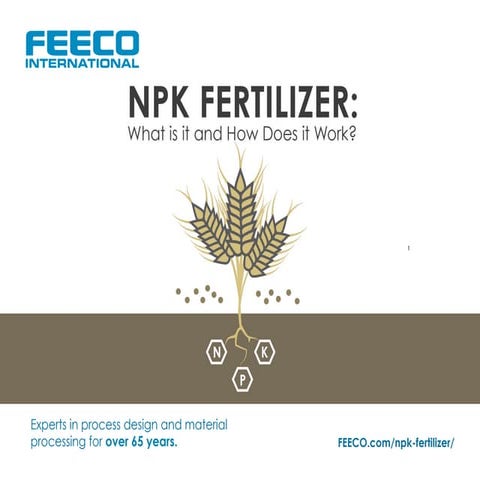 FEECO
INTERNATIONAL

NPK FERTILIZER:
What is it and How Does it Work?

N
K
P

Experts in process design and material processing for over 65 years.

FEECO.com/npk-fertilizer/