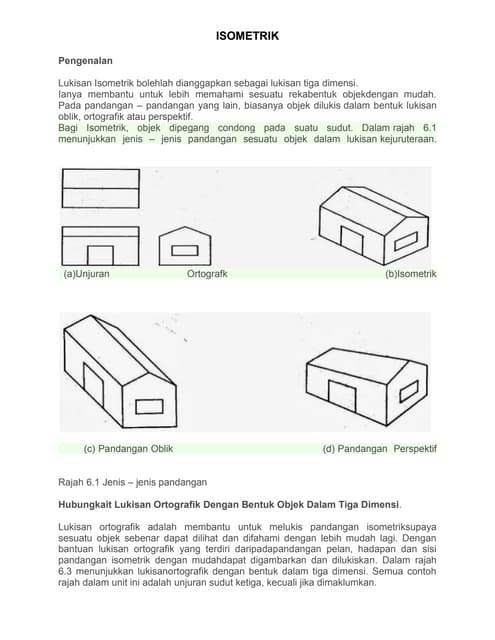 ISOMETRIK

Pengenalan

Lukisan Isometrik bolehlah dianggapkan sebagai lukisan tiga dimensi.
Ianya membantu untuk lebih memahami sesuatu rekabentuk objekdengan mudah. Pada pandangan – pandangan yang lain, biasanya objek dilukis dalam bentuk lukisan oblik, ortografik atau perspektif.
Bagi Isometrik, objek dipegang condong pada suatu sudut. Dalam rajah 6.1 menunjukkan jenis – jenis pandangan sesuatu objek dalam lukisan kejuruteraan.

(a)Unjuran Ortografk (b)Isometrik

(c) Pandangan Oblik (d) Pandangan Perspektif

Rajah 6.1 Jenis – jenis pandangan

Hubungkait Lukisan Ortografik Dengan Bentuk Objek Dalam Tiga Dimensi.

Lukisan ortografik adalah membantu untuk melukis pandangan isometriksupaya sesuatu objek sebenar dapat dilihat dan difahami dengan lebih mudah lagi. Dengan bantuan lukisan ortografik yang terdiri daripadapandangan pelan, hadapan dan sisi pandangan isometrik dengan mudahdapat digambarkan dan dilukiskan. Dalam rajah 6.3 menunjukkan lukisanortografik dengan bentuk dalam tiga dimensi. Semua contoh rajah dalam unit ini adalah unjuran sudut ketiga, kecuali jika dimaklumkan.