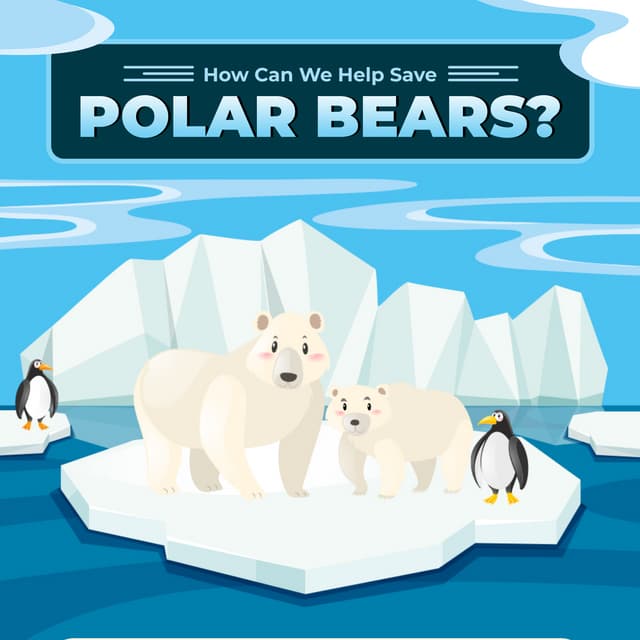 How Can We Help Save
POLAR BEARS?